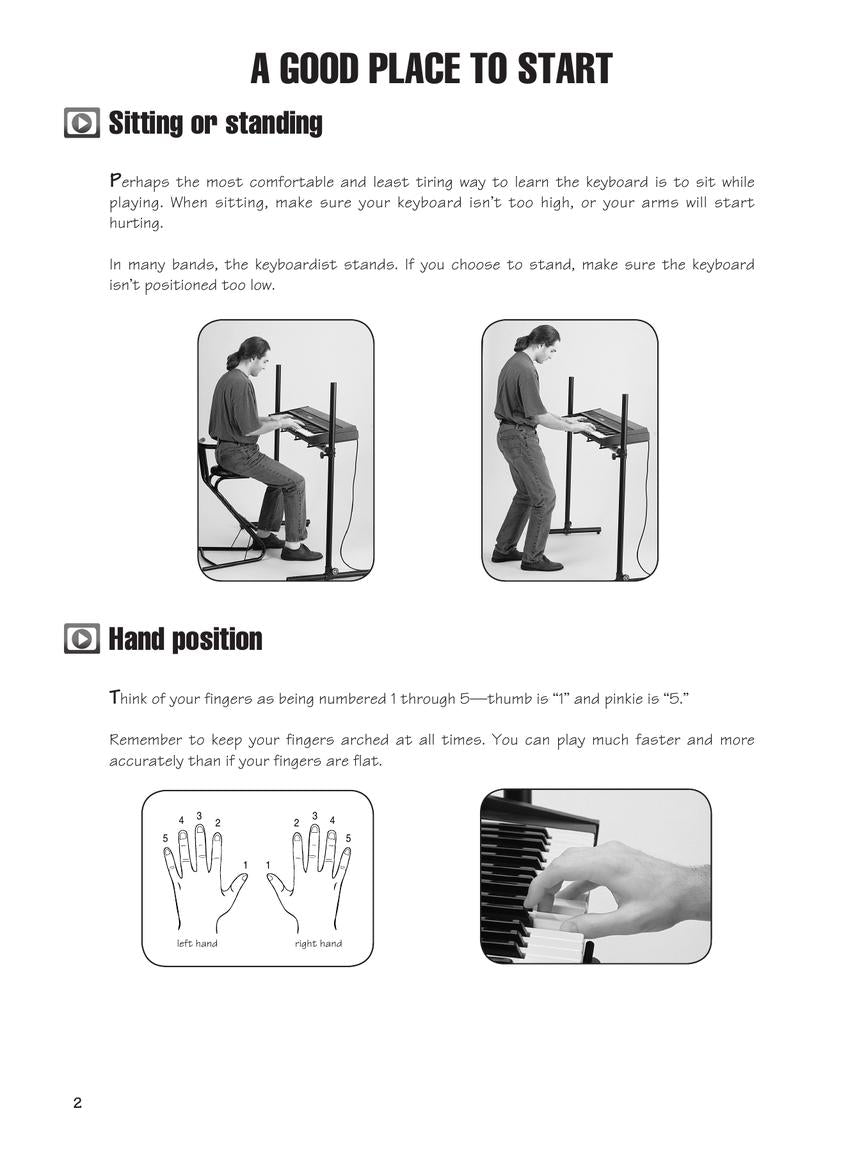 A GOOD PLACE TO START

Sitting or standing

Perhaps the most comfortable and least tiring way to learn the keyboard is to sit while playing. When sitting, make sure your keyboard isn't too high, or your arms will start hurting.

In many bands, the keyboardist stands. If you choose to stand, make sure the keyboard isn't positioned too low.

Hand position

Think of your fingers as being numbered 1 through 5—thumb is "1" and pinkie is "5."

Remember to keep your fingers arched at all times. You can play much faster and more accurately than if your fingers are flat.

5 4 3 2 1 1 2 3 4 5

left hand right hand

2