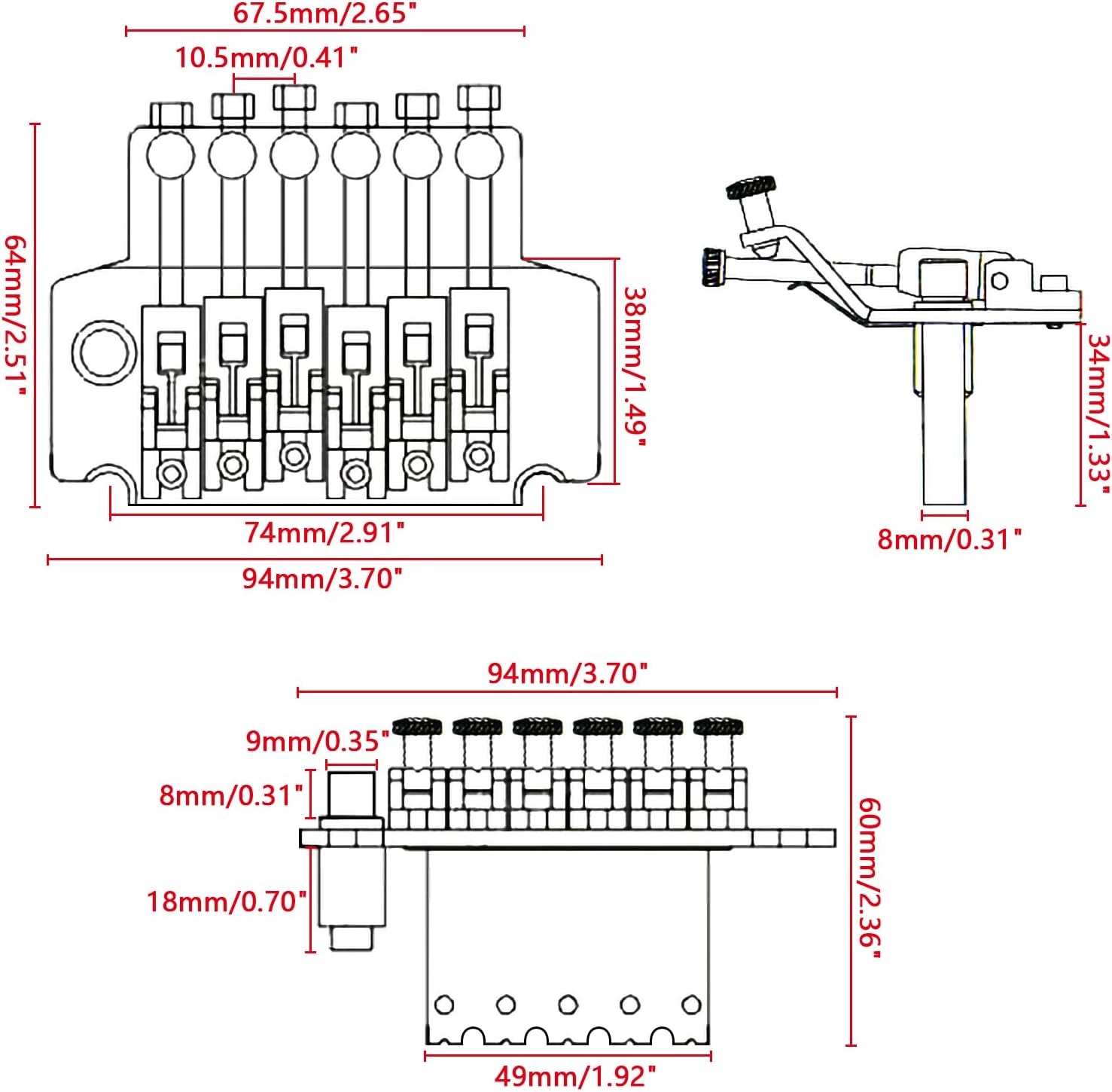 67.5mm/2.65"

10.5mm/0.41"

64mm/2.51"

38mm/1.49"

74mm/2.91"

94mm/3.70"

34mm/1.33"

8mm/0.31"

94mm/3.70"

9mm/0.35"

8mm/0.31"

18mm/0.70"

60mm/2.36"

49mm/1.92"