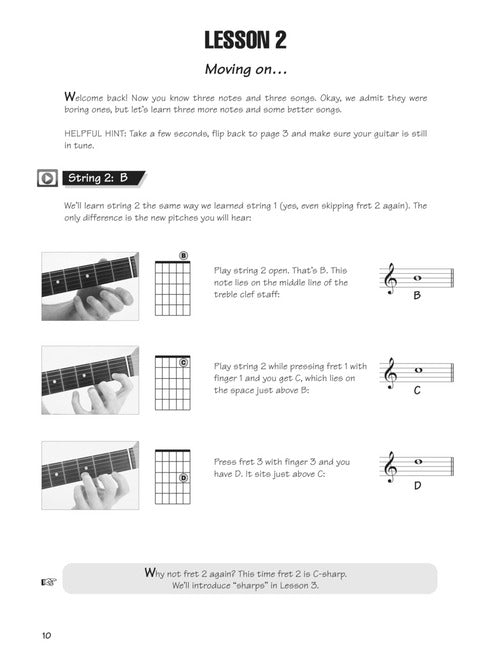 LESSON 2

Moving on...

Welcome back! Now you know three notes and three songs. Okay, we admit they were boring ones, but let's learn three more notes and some better songs.

HELPFUL HINT: Take a few seconds, flip back to page 3 and make sure your guitar is still in tune.

String 2: B

We'll learn string 2 the same way we learned string 1 (yes, even skipping fret 2 again). The only difference is the new pitches you will hear:

B

Play string 2 open. That's B. This note lies on the middle line of the treble clef staff:

B

C

Play string 2 while pressing fret 1 with finger 1 and you get C, which lies on the space just above B:

C

D

Press fret 3 with finger 3 and you have D. It sits just above C:

D

Why not fret 2 again? This time fret 2 is C-sharp. We'll introduce "sharps" in Lesson 3.

10