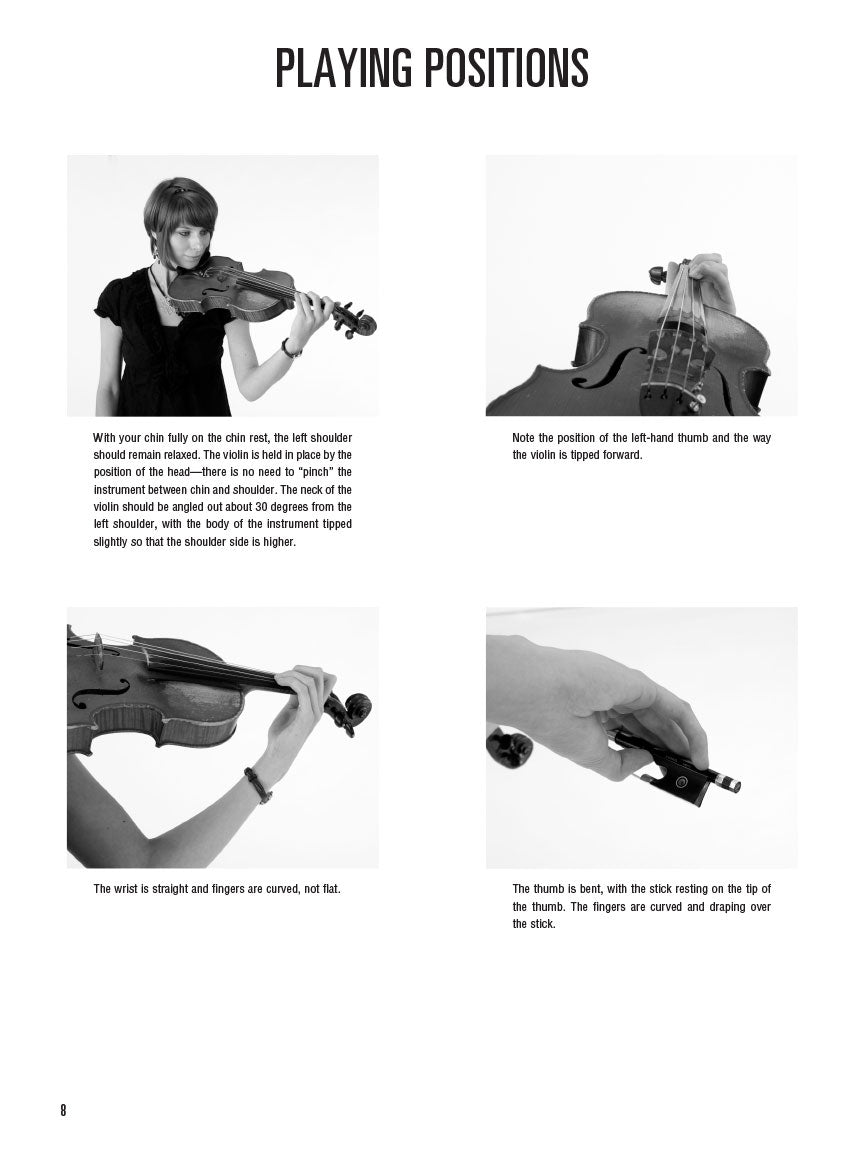 PLAYING POSITIONS

With your chin fully on the chin rest, the left shoulder should remain relaxed. The violin is held in place by the position of the head—there is no need to "pinch" the instrument between chin and shoulder. The neck of the violin should be angled out about 30 degrees from the left shoulder, with the body of the instrument tipped slightly so that the shoulder side is higher.

Note the position of the left-hand thumb and the way the violin is tipped forward.

The wrist is straight and fingers are curved, not flat.

The thumb is bent, with the stick resting on the tip of the thumb. The fingers are curved and draping over the stick.

8